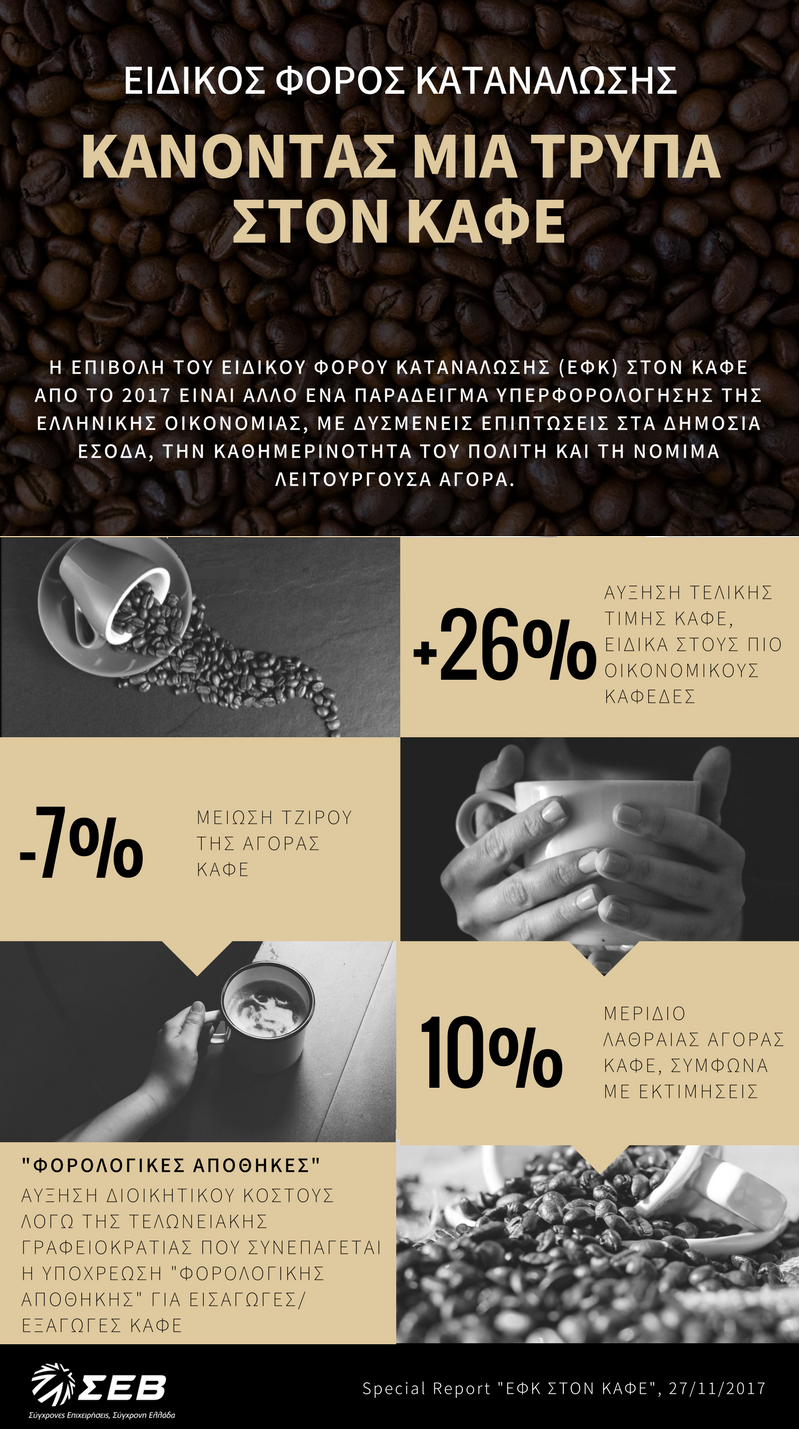 ΕΙΔΙΚΟΣ ΦΟΡΟΣ ΚΑΤΑΝΑΛΩΣΗΣ

ΚΑΝΟΝΤΑΣ ΜΙΑ ΤΡΥΠΑ ΣΤΟΝ ΚΑΦΕ

Η ΕΠΙΒΟΛΗ ΤΟΥ ΕΙΔΙΚΟΥ ΦΟΡΟΥ ΚΑΤΑΝΑΛΩΣΗΣ (ΕΦΚ) ΣΤΟΝ ΚΑΦΕ ΑΠΟ ΤΟ 2017 ΕΙΝΑΙ ΑΛΛΟ ΕΝΑ ΠΑΡΑΔΕΙΓΜΑ ΥΠΕΡΦΟΡΟΛΟΓΗΣΗΣ ΤΗΣ ΕΛΛΗΝΙΚΗΣ ΟΙΚΟΝΟΜΙΑΣ, ΜΕ ΔΥΣΜΕΝΕΙΣ ΕΠΙΠΤΩΣΕΙΣ ΣΤΑ ΔΗΜΟΣΙΑ ΕΣΟΔΑ, ΤΗΝ ΚΑΘΗΜΕΡΙΝΟΤΗΤΑ ΤΟΥ ΠΟΛΙΤΗ ΚΑΙ ΤΗ ΝΟΜΙΜΑ ΛΕΙΤΟΥΡΓΟΥΣΑ ΑΓΟΡΑ.

+26%

ΑΥΞΗΣΗ ΤΕΛΙΚΗΣ ΤΙΜΗΣ ΚΑΦΕ, ΕΙΔΙΚΑ ΣΤΟΥΣ ΠΙΟ ΟΙΚΟΝΟΜΙΚΟΥΣ ΚΑΦΕΔΕΣ

-7%

ΜΕΙΩΣΗ ΤΖΙΡΟΥ ΤΗΣ ΑΓΟΡΑΣ ΚΑΦΕ

10%

ΜΕΡΙΔΙΟ ΛΑΘΡΑΙΑΣ ΑΓΟΡΑΣ ΚΑΦΕ, ΣΥΜΦΩΝΑ ΜΕ ΕΚΤΙΜΗΣΕΙΣ

"ΦΟΡΟΛΟΓΙΚΕΣ ΑΠΟΘΗΚΕΣ"

ΑΥΞΗΣΗ ΔΙΟΙΚΗΤΙΚΟΥ ΚΟΣΤΟΥΣ ΛΟΓΩ ΤΗΣ ΤΕΛΩΝΕΙΑΚΗΣ ΓΡΑΦΕΙΟΚΡΑΤΙΑΣ ΠΟΥ ΣΥΝΕΠΑΓΕΤΑΙ Η ΥΠΟΧΡΕΩΣΗ "ΦΟΡΟΛΟΓΙΚΗΣ ΑΠΟΘΗΚΗΣ" ΓΙΑ ΕΙΣΑΓΩΓΕΣ/ ΕΞΑΓΩΓΕΣ ΚΑΦΕ

ΣΕΒ
Σύγχρονες Επιχειρήσεις, Σύγχρονη Ελλάδα

Special Report "ΕΦΚ ΣΤΟΝ ΚΑΦΕ", 27/11/2017